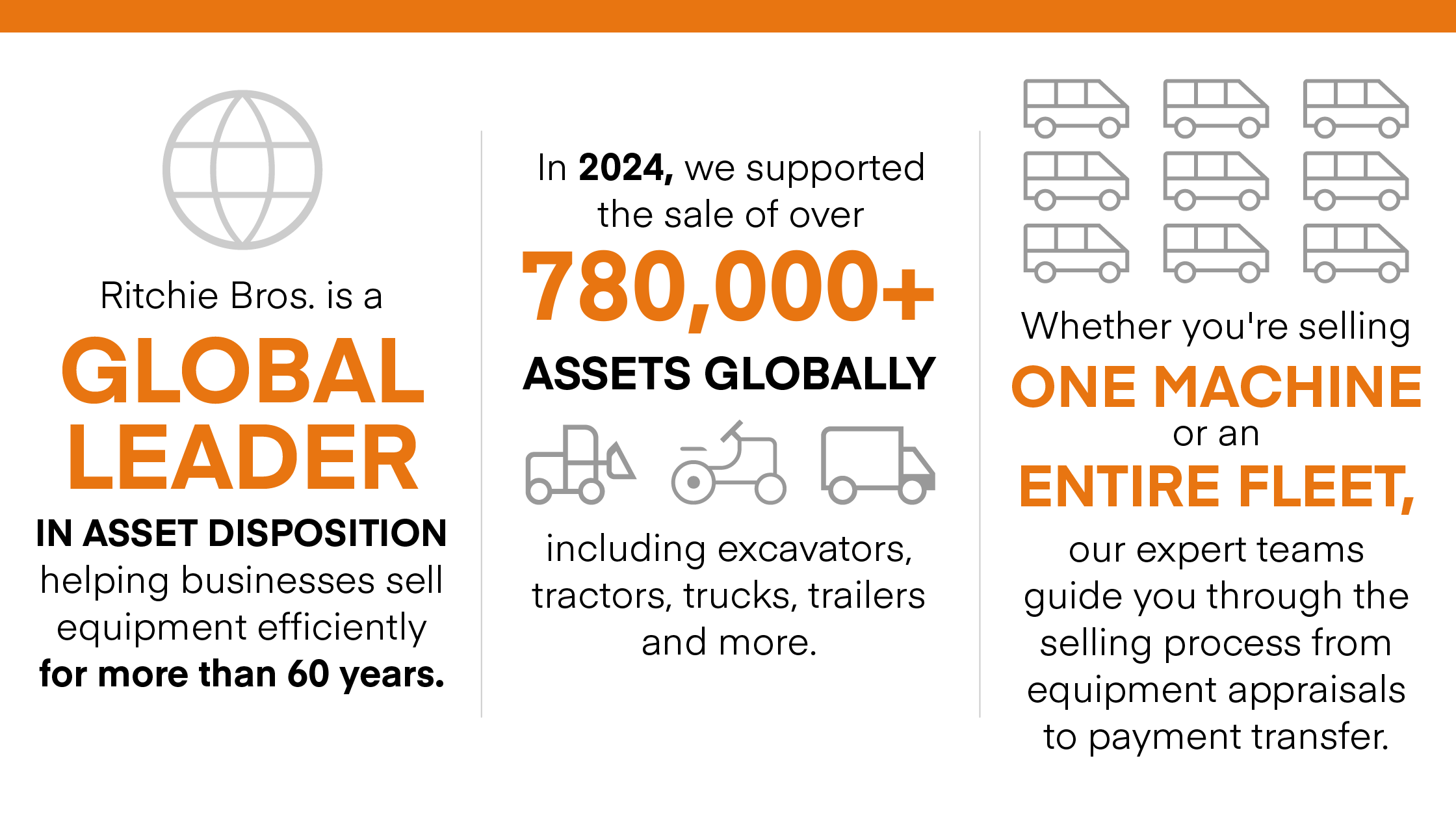 Ritchie Bros. is a
GLOBAL LEADER
IN ASSET DISPOSITION
helping businesses sell equipment efficiently for more than 60 years.

In 2024, we supported the sale of over
780,000+
ASSETS GLOBALLY

including excavators, tractors, trucks, trailers and more.

Whether you're selling
ONE MACHINE
or an
ENTIRE FLEET,
our expert teams guide you through the selling process from equipment appraisals to payment transfer.